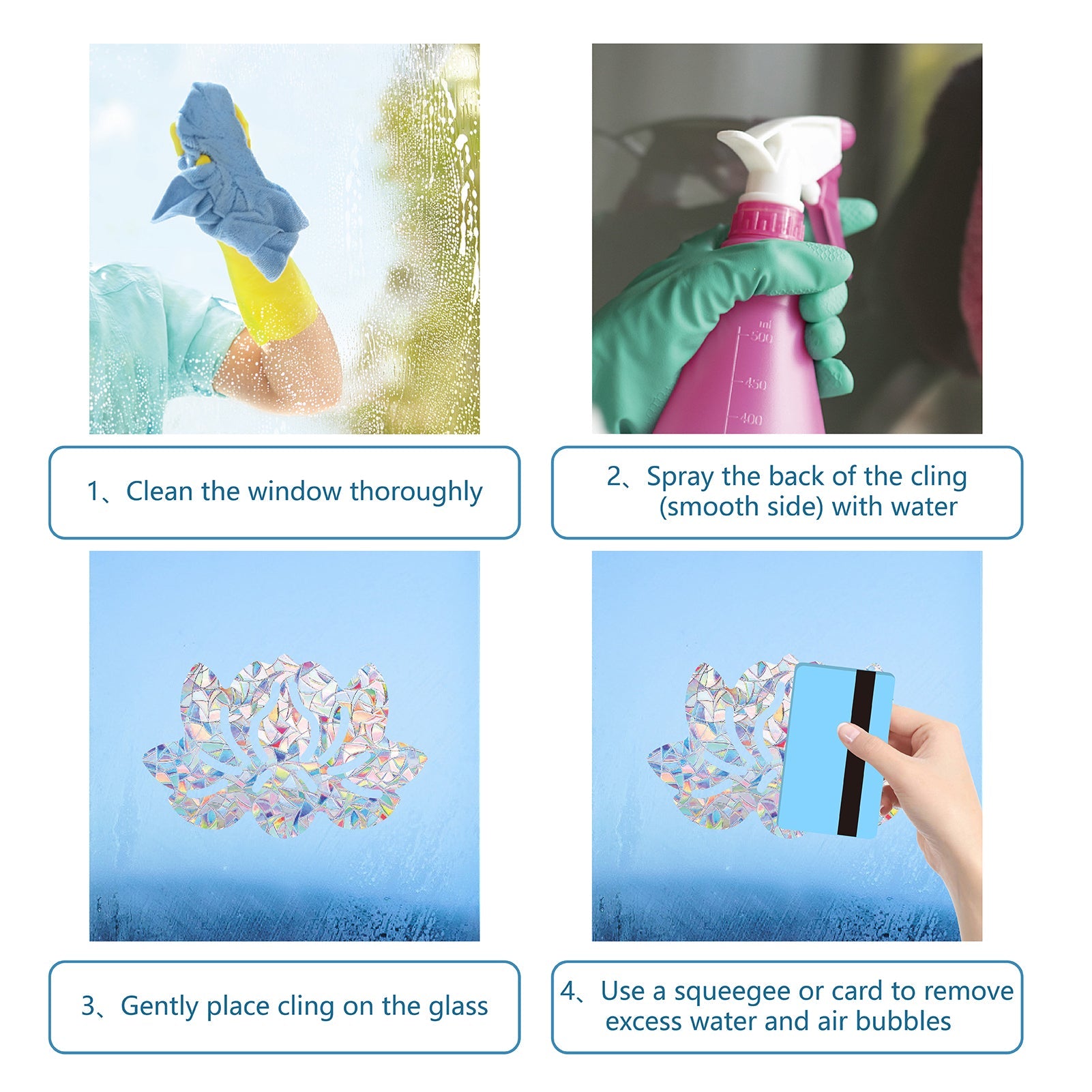 ml
500
450
400

1、Clean the window thoroughly

2、Spray the back of the cling (smooth side) with water

3、Gently place cling on the glass

4、Use a squeegee or card to remove excess water and air bubbles