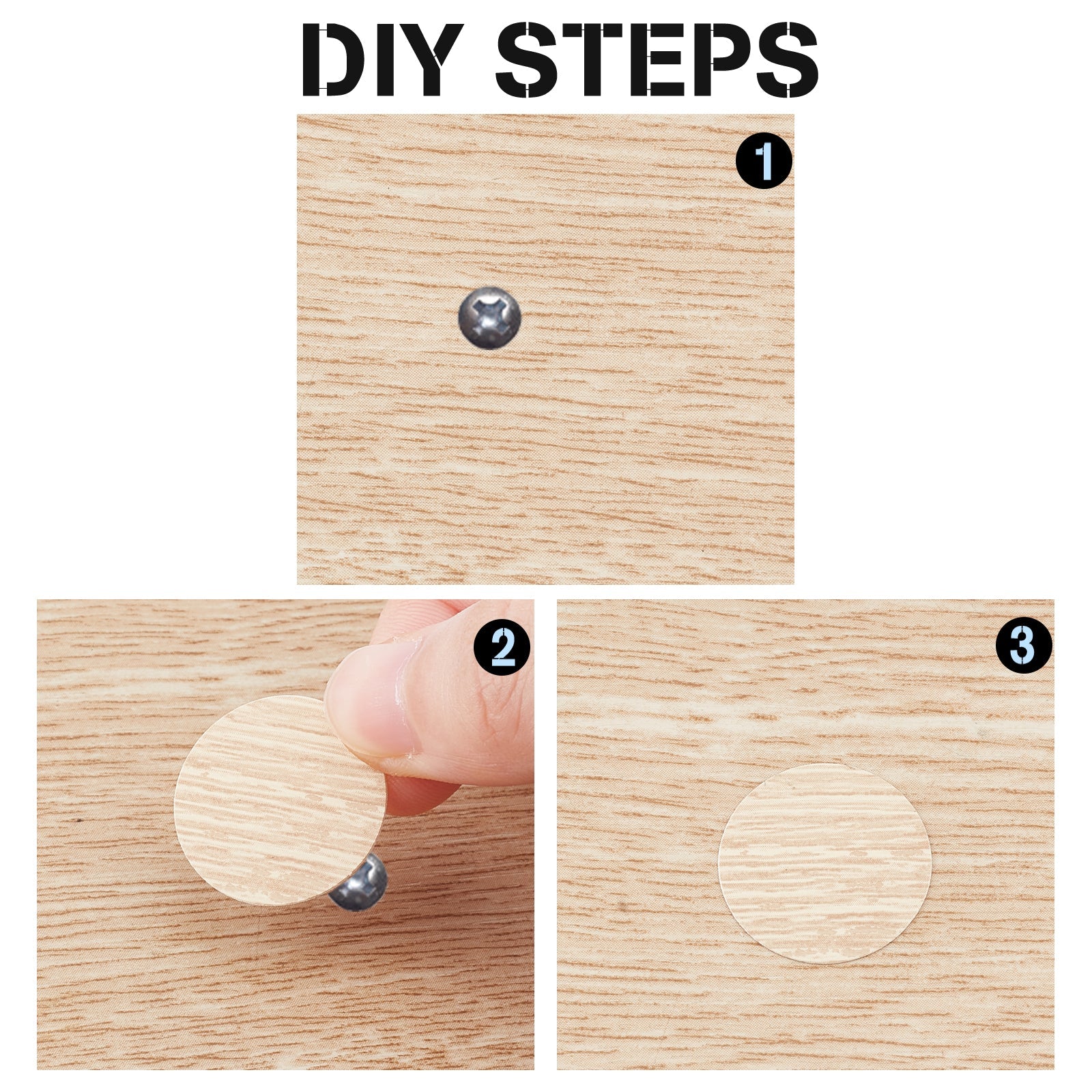 DIY STEPS

1

2

3