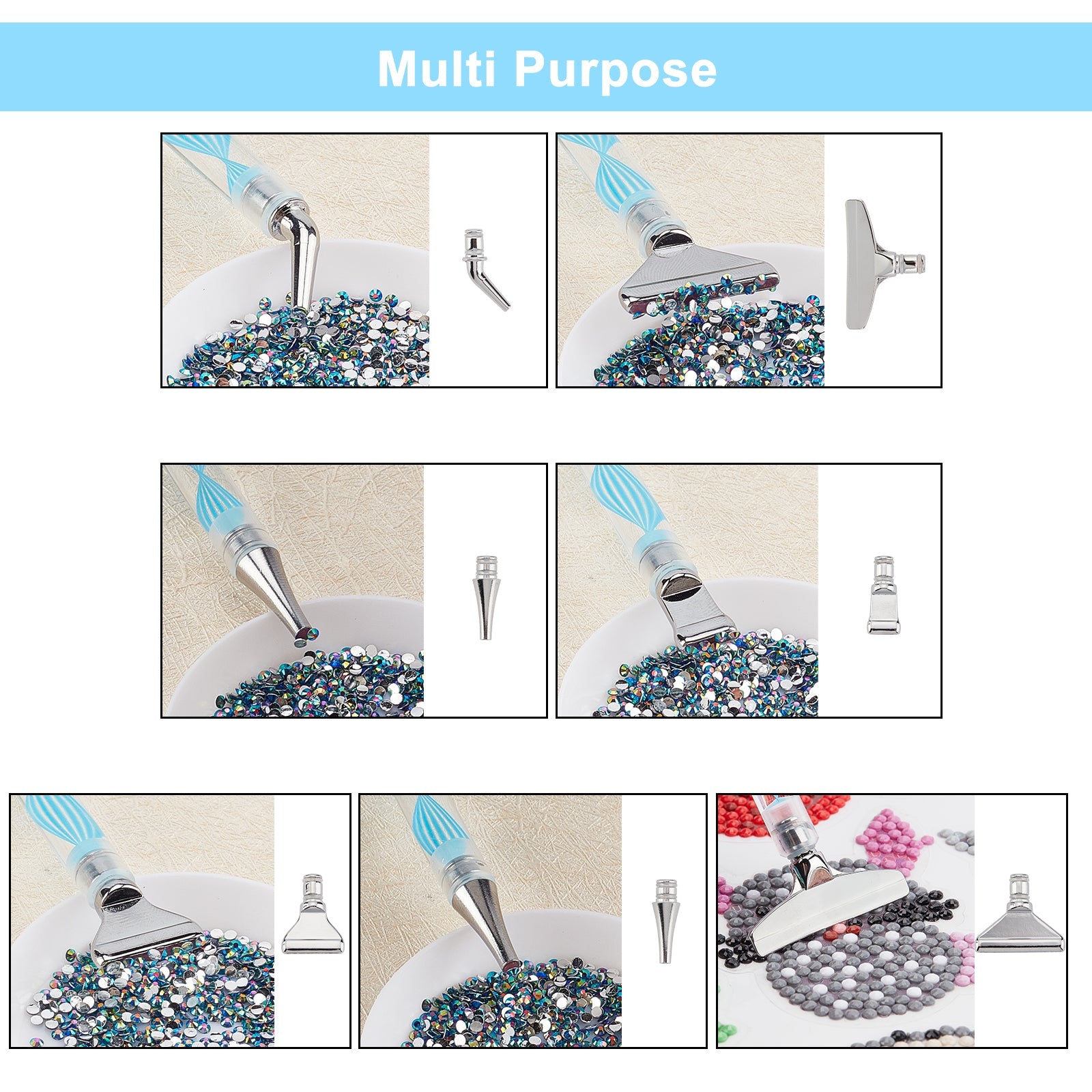 Multi Purpose